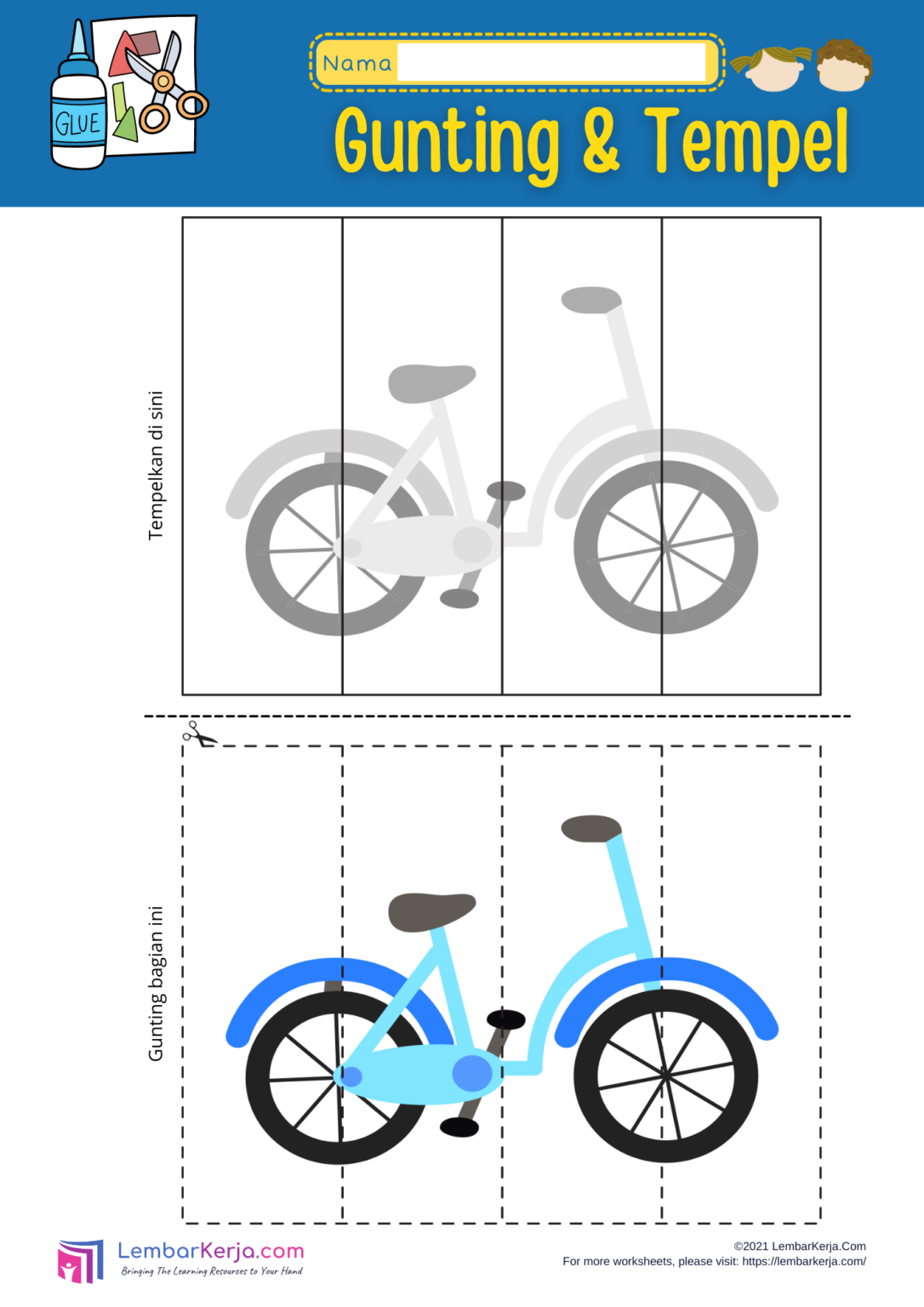 GLUE

Nama

Gunting & Tempel

Tempelkan di sini

Gunting bagian ini

LembarKerja.com
Bringing The Learning Resources to Your Hand

©2021 LembarKerja.Com
For more worksheets, please visit: https://lembarkerja.com/